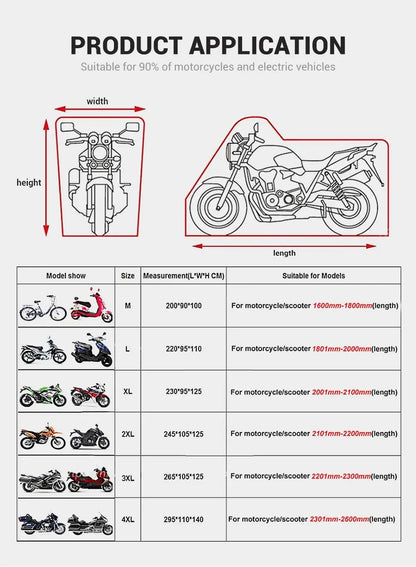 PRODUCT APPLICATION

Suitable for 90% of motorcycles and electric vehicles

width

height

length

| Model show | Size | Measurement(L*W*H CM) | Suitable for Models |
|---|---|---|---|
| | M | 200*90*100 | For motorcycle/scooter 1600mm-1800mm(length) |
| | L | 220*95*110 | For motorcycle/scooter 1801mm-2000mm(length) |
| | XL | 230*95*125 | For motorcycle/scooter 2001mm-2100mm(length) |
| | 2XL | 245*105*125 | For motorcycle/scooter 2101mm-2200mm(length) |
| | 3XL | 265*105*125 | For motorcycle/scooter 2201mm-2300mm(length) |
| | 4XL | 295*110*140 | For motorcycle/scooter 2301mm-2600mm(length) |