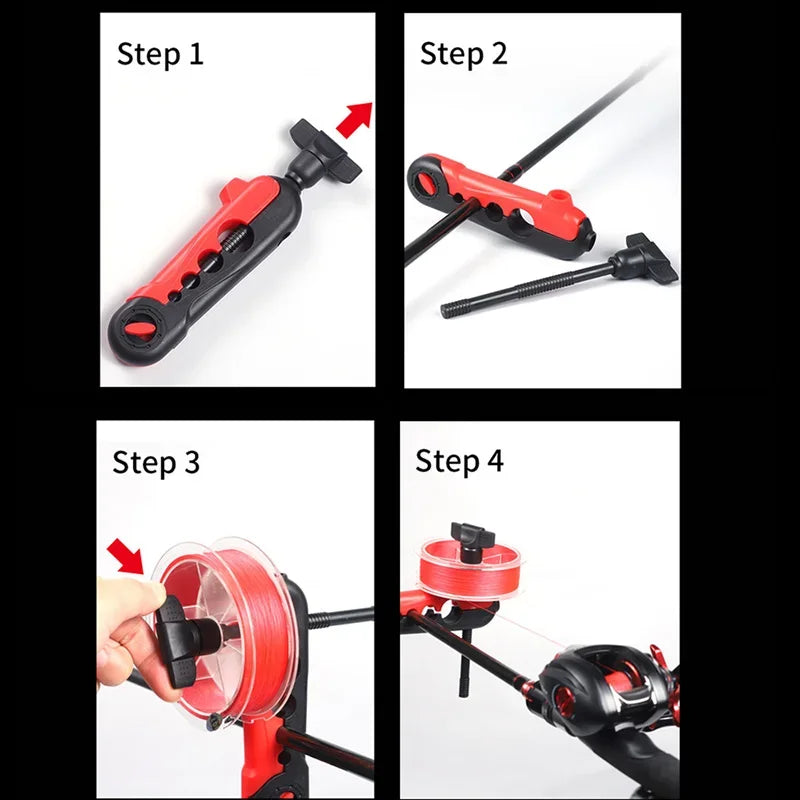 Step 1

Step 2

Step 3

Step 4