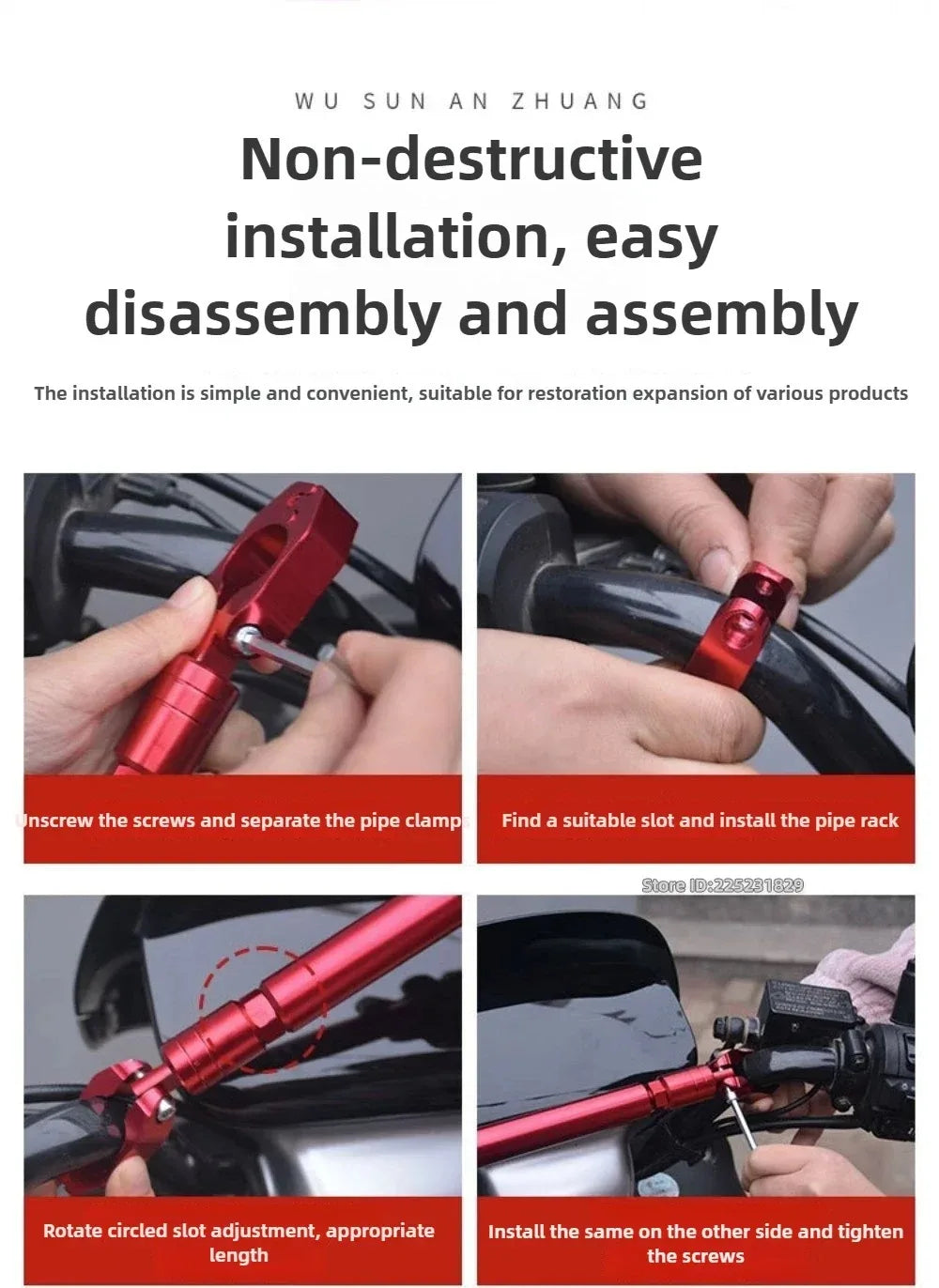 WU SUN AN ZHUANG

Non-destructive installation, easy disassembly and assembly

The installation is simple and convenient, suitable for restoration expansion of various products

Unscrew the screws and separate the pipe clamps

Find a suitable slot and install the pipe rack

Store ID:225231829

Rotate circled slot adjustment, appropriate length

Install the same on the other side and tighten the screws