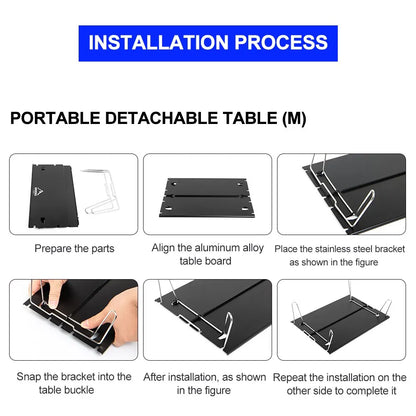 INSTALLATION PROCESS

PORTABLE DETACHABLE TABLE (M)

Prepare the parts

Align the aluminum alloy table board

Place the stainless steel bracket as shown in the figure

Snap the bracket into the table buckle

After installation, as shown in the figure

Repeat the installation on the other side to complete it