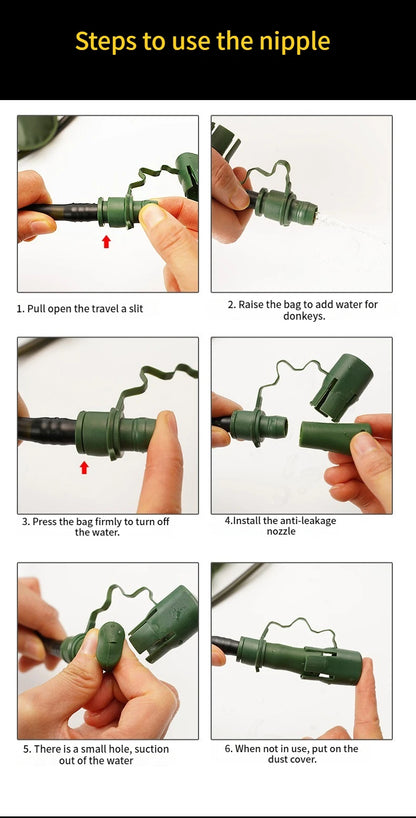 Steps to use the nipple

1. Pull open the travel a slit

2. Raise the bag to add water for donkeys.

3. Press the bag firmly to turn off the water.

4.Install the anti-leakage nozzle

5. There is a small hole, suction out of the water

6. When not in use, put on the dust cover.