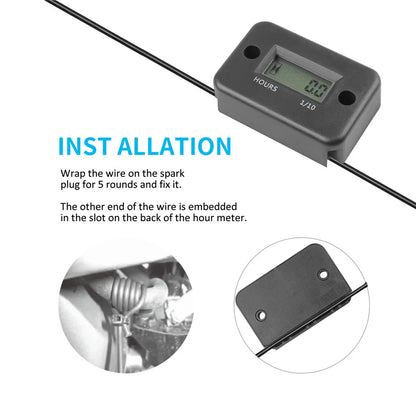 HOURS
0.0
1/10

INST ALLATION

Wrap the wire on the spark plug for 5 rounds and fix it.

The other end of the wire is embedded in the slot on the back of the hour meter.