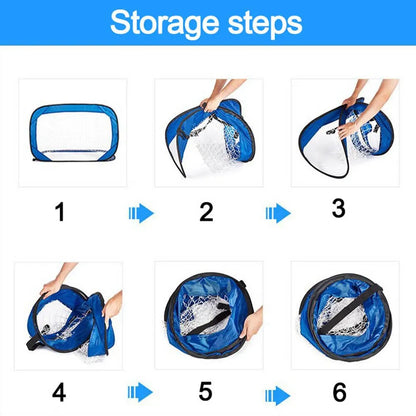 Storage steps

1

2

3

4

5

6