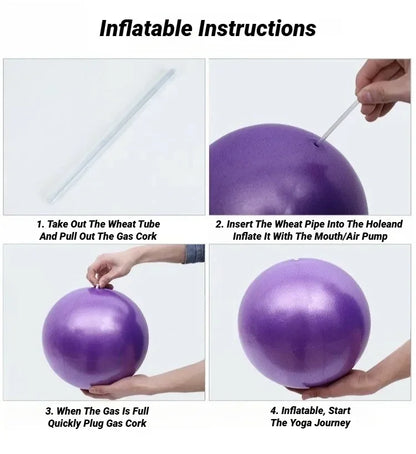 Inflatable Instructions

1. Take Out The Wheat Tube And Pull Out The Gas Cork

2. Insert The Wheat Pipe Into The Holeand Inflate It With The Mouth/Air Pump

3. When The Gas Is Full Quickly Plug Gas Cork

4. Inflatable, Start The Yoga Journey