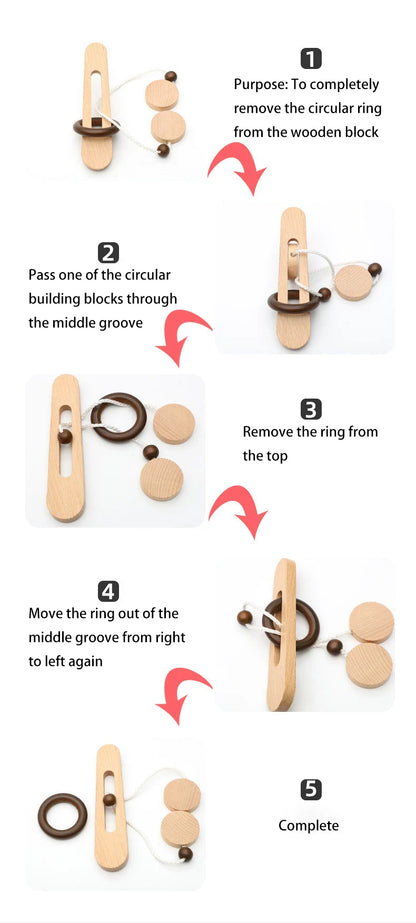 1
Purpose: To completely remove the circular ring from the wooden block

2
Pass one of the circular building blocks through the middle groove

3
Remove the ring from the top

4
Move the ring out of the middle groove from right to left again

5
Complete