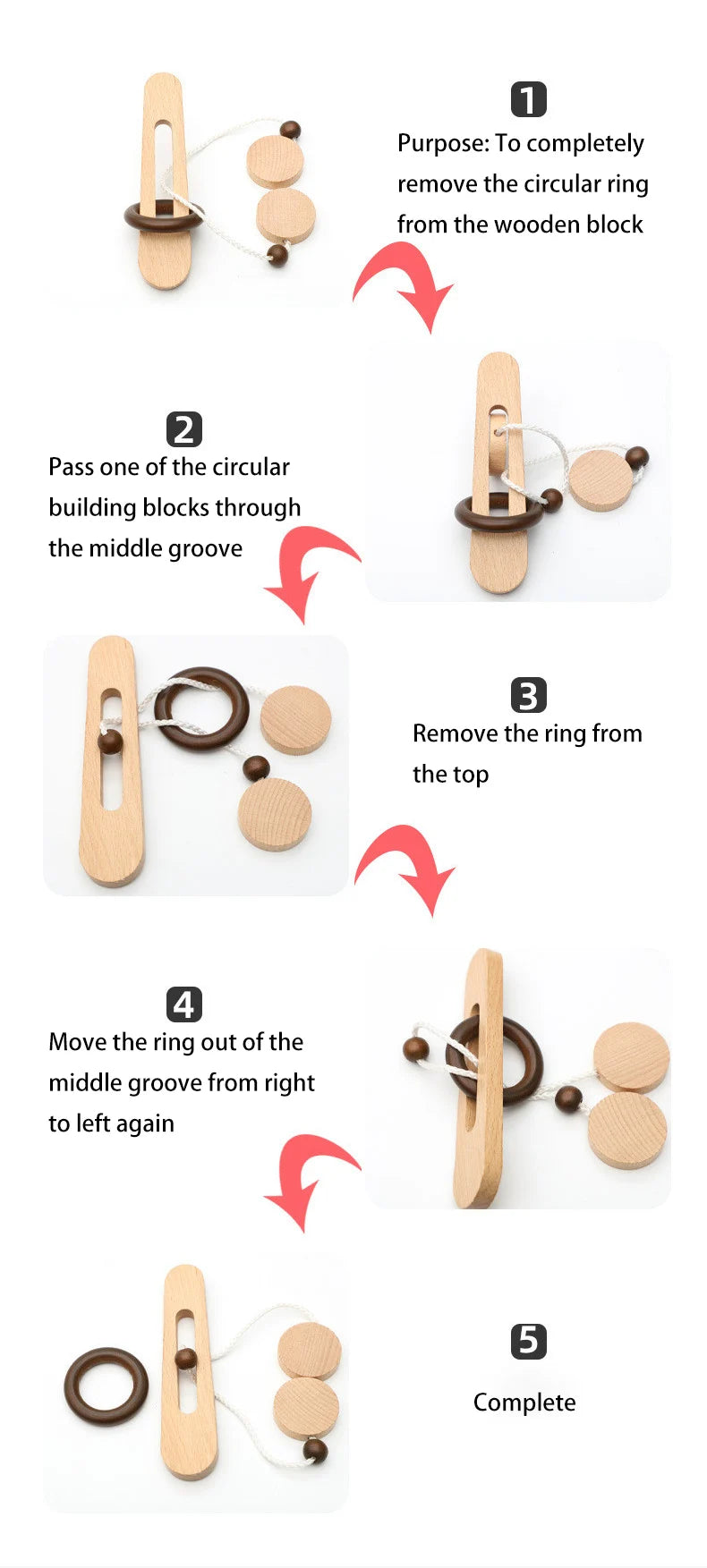 1

Purpose: To completely remove the circular ring from the wooden block

2

Pass one of the circular building blocks through the middle groove

3

Remove the ring from the top

4

Move the ring out of the middle groove from right to left again

5

Complete