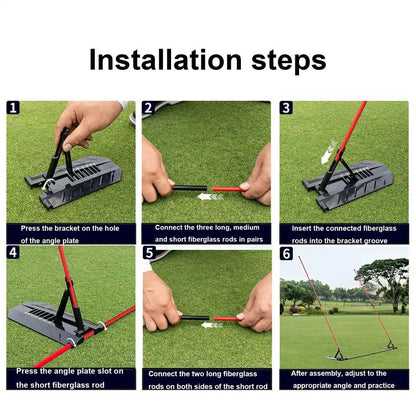 Installation steps

1

Press the bracket on the hole of the angle plate

2

Connect the three long, medium and short fiberglass rods in pairs

3

Insert the connected fiberglass rods into the bracket groove

4

Press the angle plate slot on the short fiberglass rod

5

Connect the two long fiberglass rods on both sides of the short rod

6

After assembly, adjust to the appropriate angle and practice