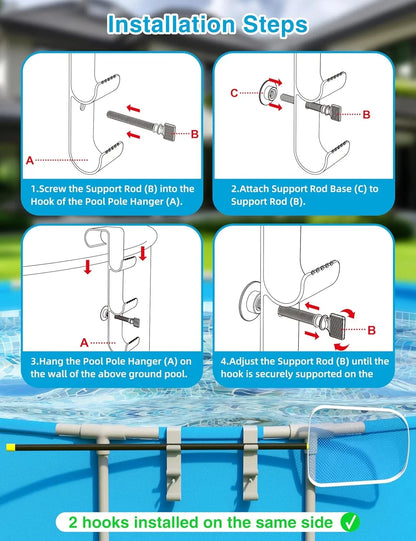 Installation Steps

A

B

1.Screw the Support Rod (B) into the Hook of the Pool Pole Hanger (A).

C

B

2.Attach Support Rod Base (C) to Support Rod (B).

A

3.Hang the Pool Pole Hanger (A) on the wall of the above ground pool.

B

4.Adjust the Support Rod (B) until the hook is securely supported on the

2 hooks installed on the same side