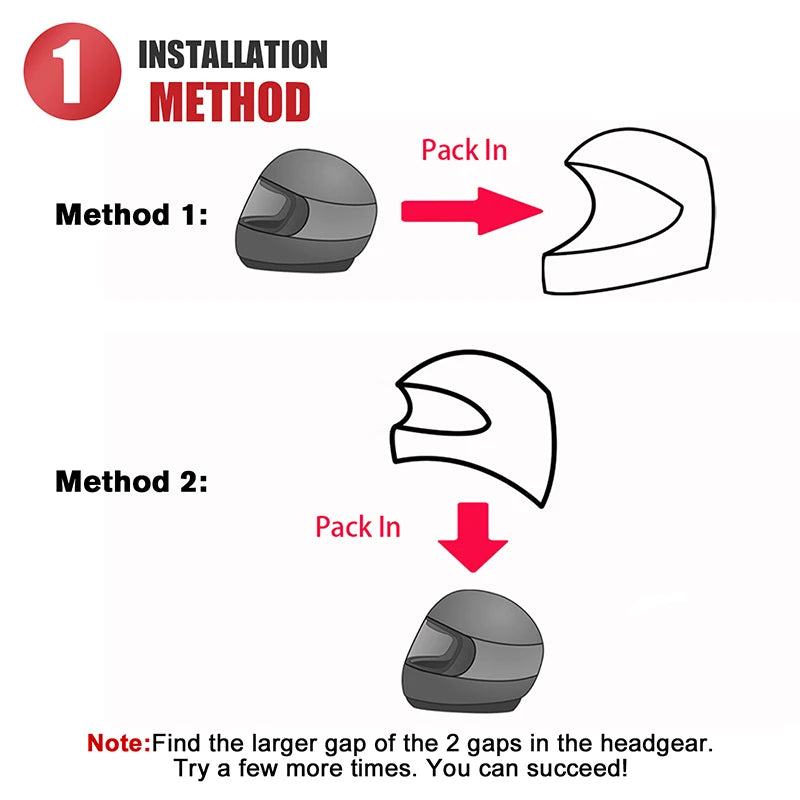 1 INSTALLATION METHOD

Method 1:

Pack In

Method 2:

Pack In

Note:Find the larger gap of the 2 gaps in the headgear. Try a few more times. You can succeed!