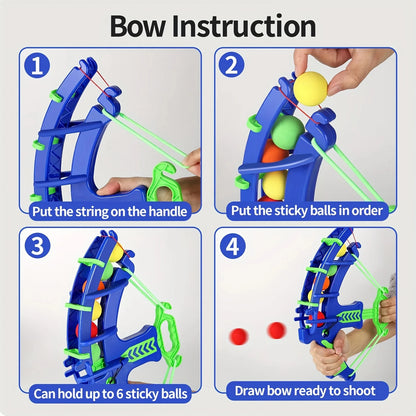 Bow Instruction

1
Put the string on the handle

2
Put the sticky balls in order

3
Can hold up to 6 sticky balls

4
Draw bow ready to shoot