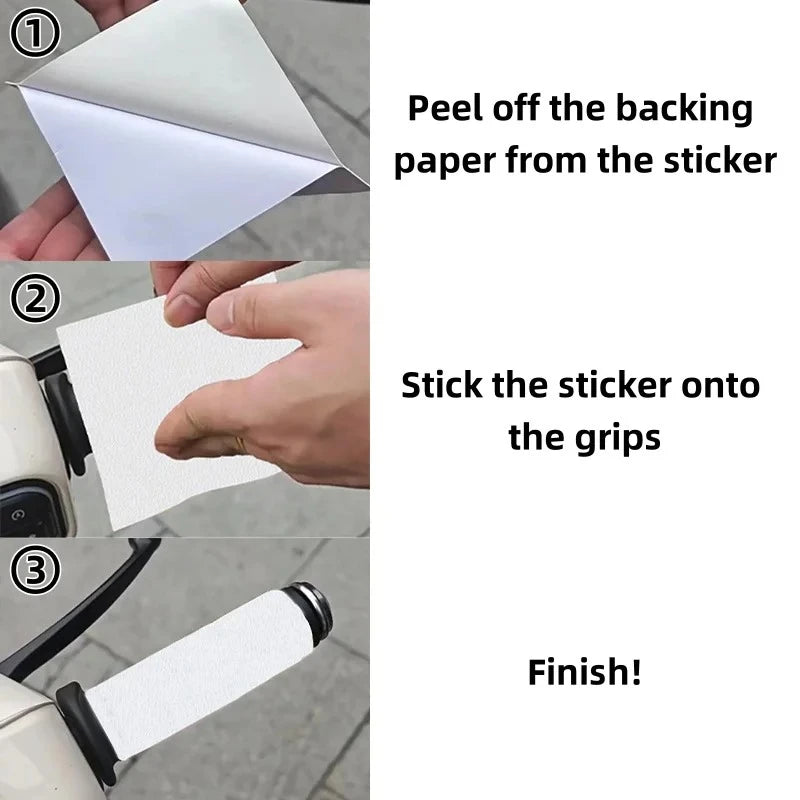 ①

Peel off the backing paper from the sticker

②

Stick the sticker onto the grips

③

Finish!