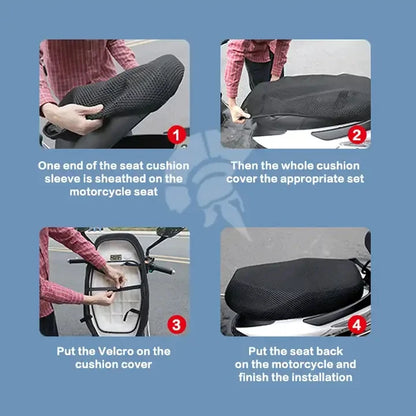 1

One end of the seat cushion sleeve is sheathed on the motorcycle seat

2

Then the whole cushion cover the appropriate set

3

Put the Velcro on the cushion cover

4

Put the seat back on the motorcycle and finish the installation