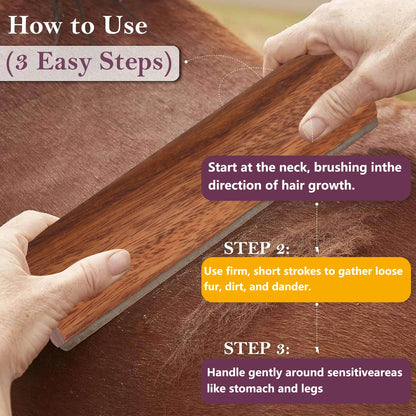 How to Use

(3 Easy Steps)

Start at the neck, brushing inthe direction of hair growth.

STEP 2:

Use firm, short strokes to gather loose fur, dirt, and dander.

STEP 3:

Handle gently around sensitiveareas like stomach and legs