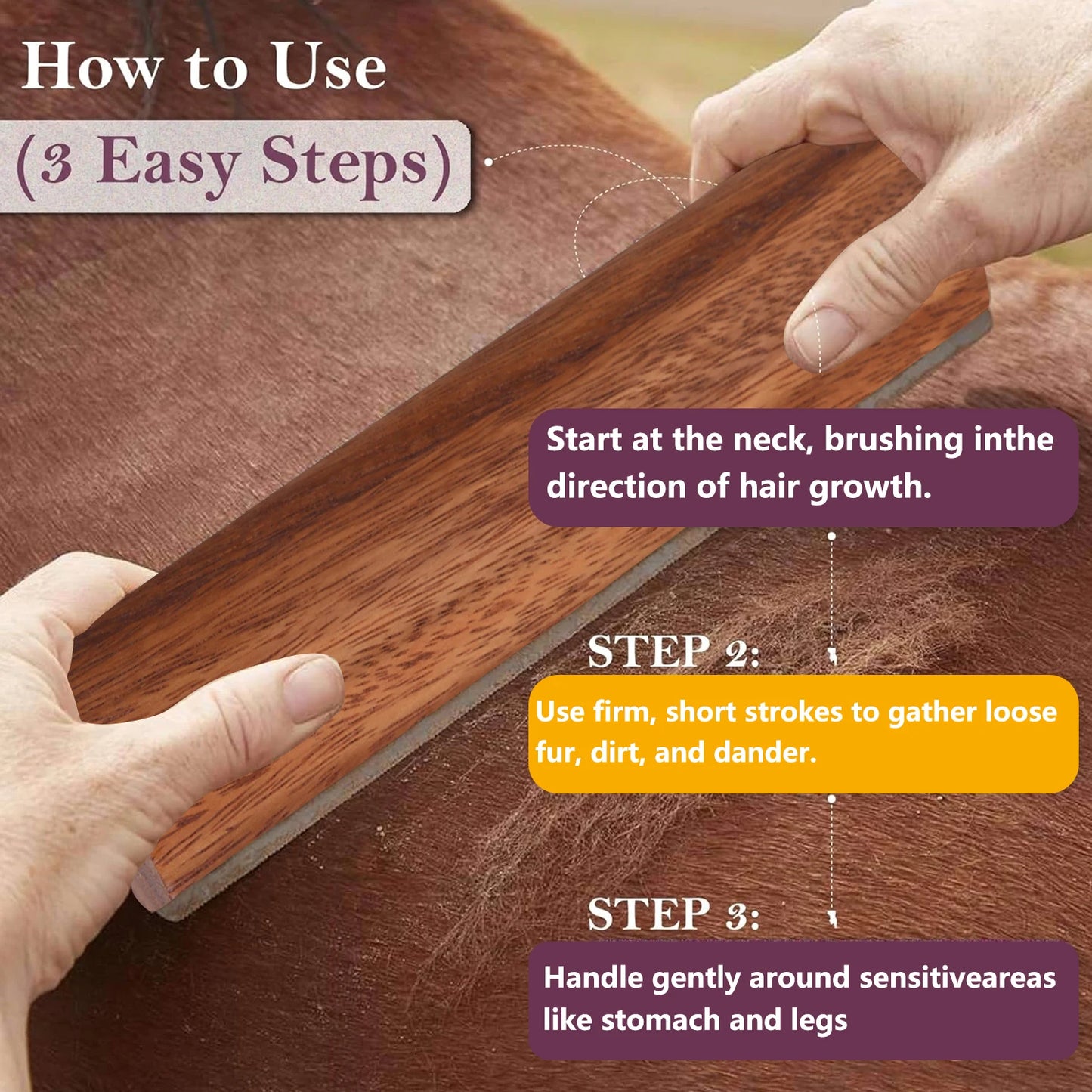 How to Use

(3 Easy Steps)

Start at the neck, brushing inthe direction of hair growth.

STEP 2:

Use firm, short strokes to gather loose fur, dirt, and dander.

STEP 3:

Handle gently around sensitiveareas like stomach and legs