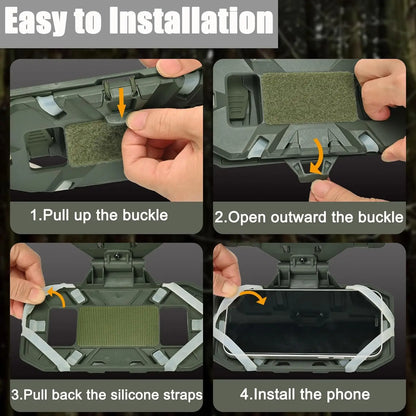 Easy to Installation

1.Pull up the buckle

2.Open outward the buckle

3.Pull back the silicone straps

4.Install the phone