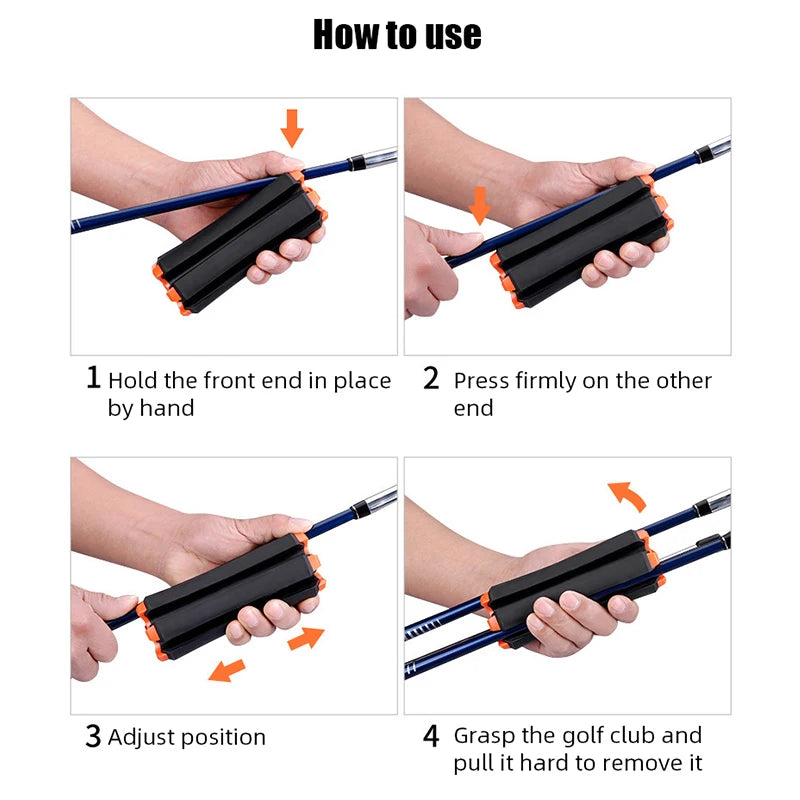 How to use

1 Hold the front end in place by hand

2 Press firmly on the other end

3 Adjust position

4 Grasp the golf club and pull it hard to remove it