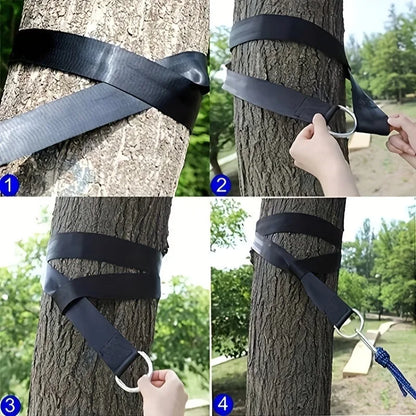 1
2
3
4