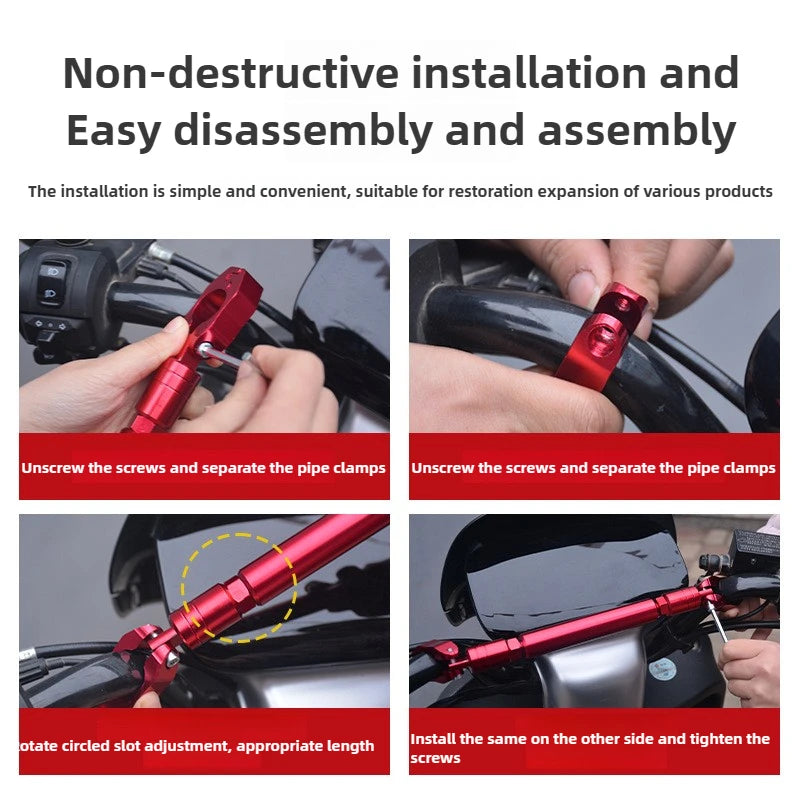 Non-destructive installation and Easy disassembly and assembly

The installation is simple and convenient, suitable for restoration expansion of various products

Unscrew the screws and separate the pipe clamps

Unscrew the screws and separate the pipe clamps

otate circled slot adjustment, appropriate length

Install the same on the other side and tighten the screws