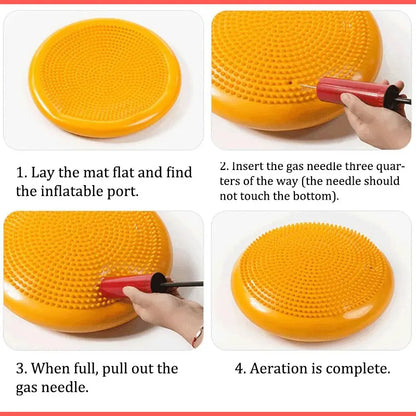 1. Lay the mat flat and find the inflatable port.

2. Insert the gas needle three quarters of the way (the needle should not touch the bottom).

3. When full, pull out the gas needle.

4. Aeration is complete.