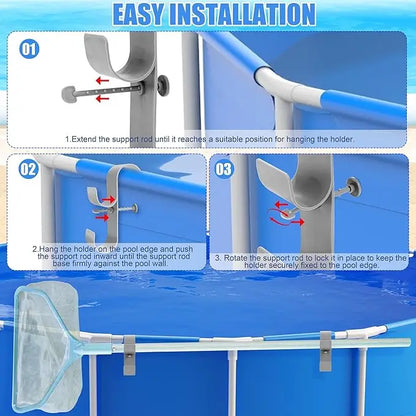 EASY INSTALLATION

01

1.Extend the support rod until it reaches a suitable position for hanging the holder.

02

2.Hang the holder on the pool edge and push the support rod inward until the support rod base firmly against the pool wall.

03

3. Rotate the support rod to lock it in place to keep the holder securely fixed to the pool edge.