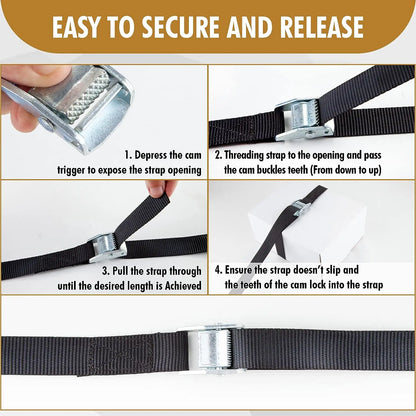 EASY TO SECURE AND RELEASE

1. Depress the cam trigger to expose the strap opening

2. Threading strap to the opening and pass the cam buckles teeth (From down to up)

3. Pull the strap through until the desired length is Achieved

4. Ensure the strap doesn't slip and the teeth of the cam lock into the strap