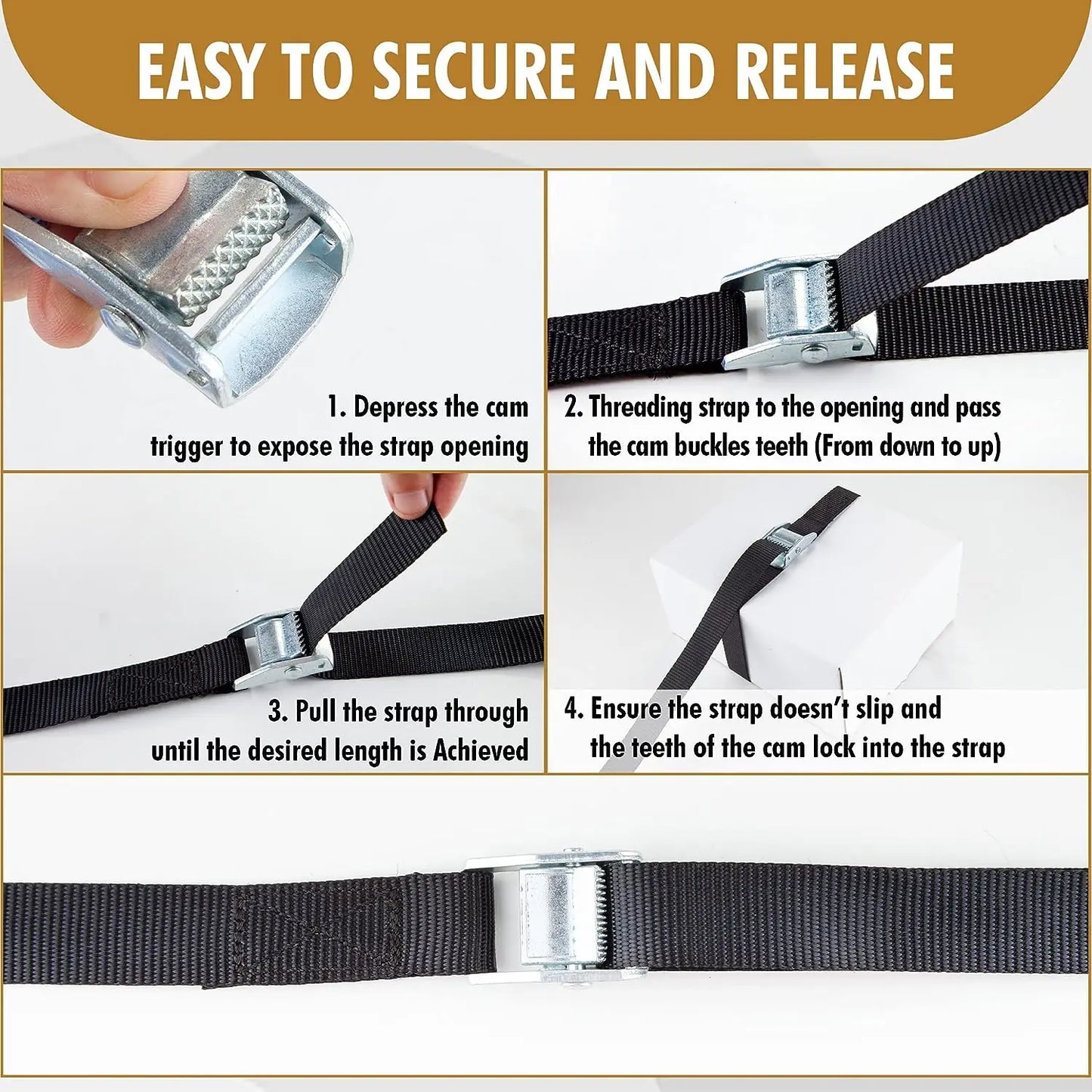 EASY TO SECURE AND RELEASE

1. Depress the cam trigger to expose the strap opening

2. Threading strap to the opening and pass the cam buckles teeth (From down to up)

3. Pull the strap through until the desired length is Achieved

4. Ensure the strap doesn't slip and the teeth of the cam lock into the strap