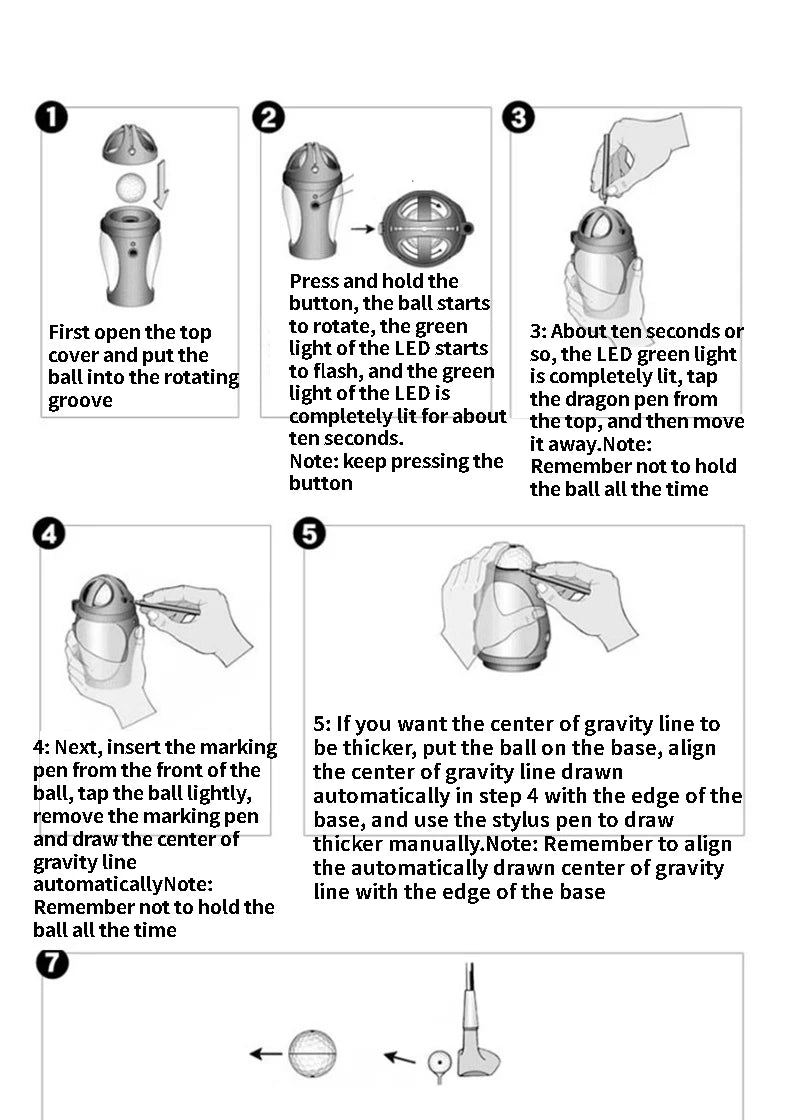 1

First open the top cover and put the ball into the rotating groove

2

Press and hold the button, the ball starts to rotate, the green light of the LED starts to flash, and the green light of the LED is completely lit for about ten seconds.
Note: keep pressing the button

3

3: About ten seconds or so, the LED green light is completely lit, tap the dragon pen from the top, and then move it away.Note: Remember not to hold the ball all the time

4

4: Next, insert the marking pen from the front of the ball, tap the ball lightly, remove the marking pen and draw the center of gravity line automaticallyNote: Remember not to hold the ball all the time

5

5: If you want the center of gravity line to be thicker, put the ball on the base, align the center of gravity line drawn automatically in step 4 with the edge of the base, and use the stylus pen to draw thicker manually.Note: Remember to align the automatically drawn center of gravity line with the edge of the base

7