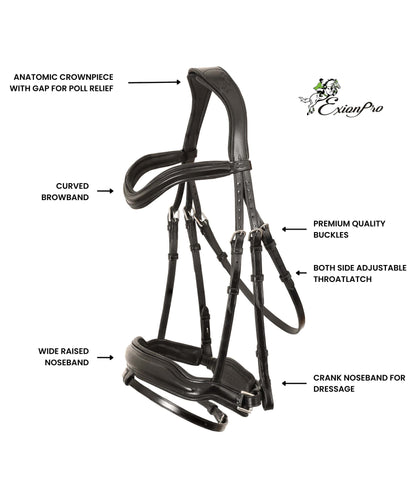 ANATOMIC CROWNPIECE WITH GAP FOR POLL RELIEF

ExionPro

CURVED BROWBAND

PREMIUM QUALITY BUCKLES

BOTH SIDE ADJUSTABLE THROATLATCH

WIDE RAISED NOSEBAND

CRANK NOSEBAND FOR DRESSAGE