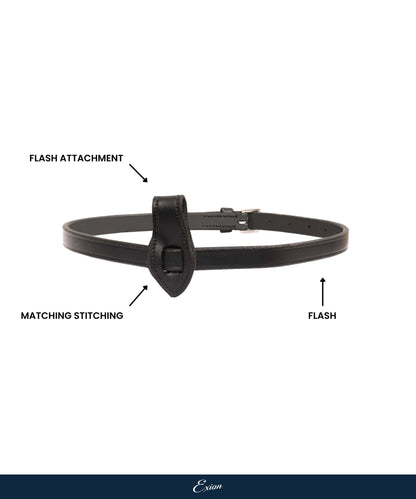 FLASH ATTACHMENT

MATCHING STITCHING

FLASH

Exion