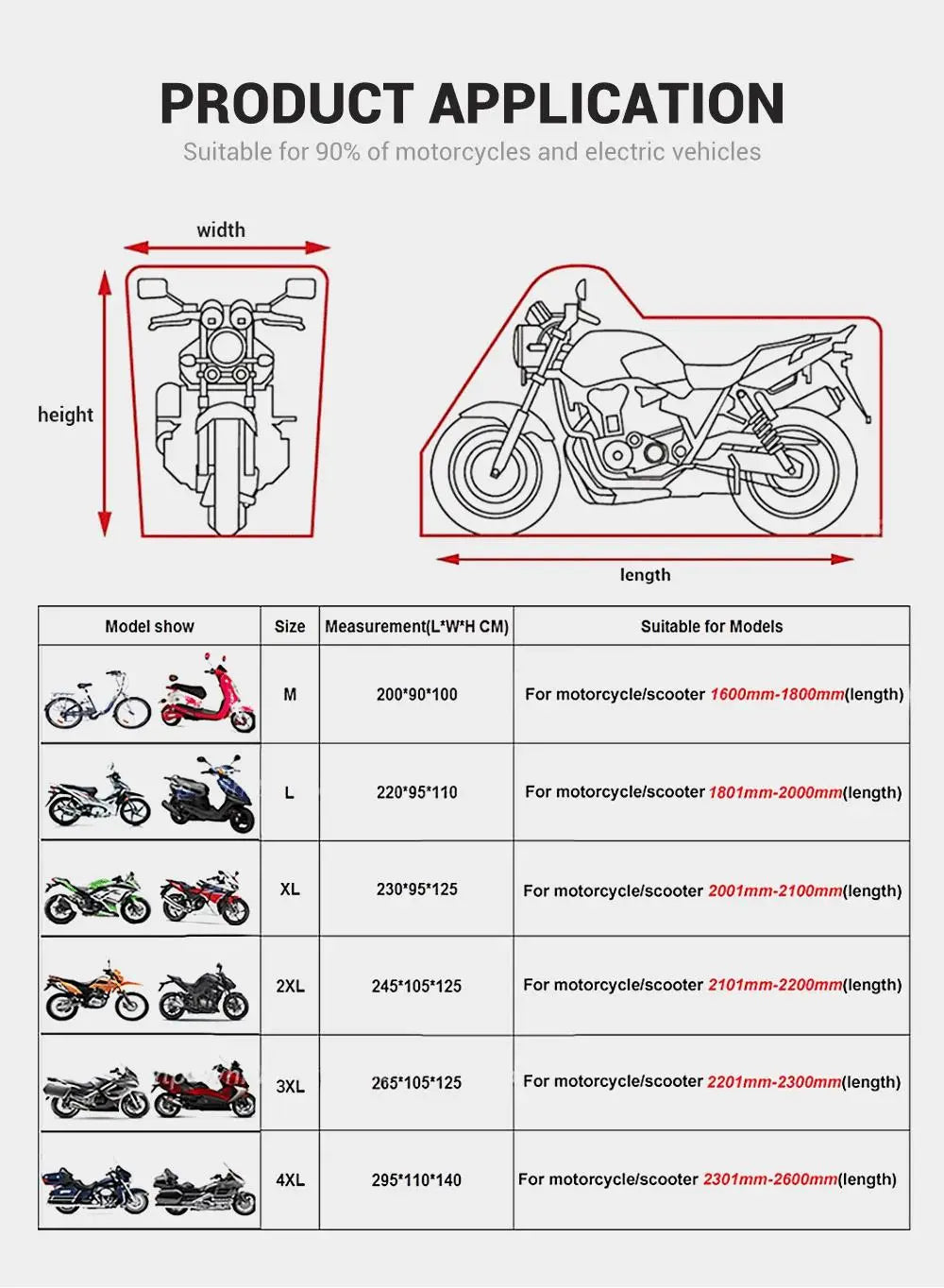 PRODUCT APPLICATION

Suitable for 90% of motorcycles and electric vehicles

width

height

length

| Model show | Size | Measurement(L*W*H CM) | Suitable for Models |
|---|---|---|---|
| | M | 200*90*100 | For motorcycle/scooter 1600mm-1800mm(length) |
| | L | 220*95*110 | For motorcycle/scooter 1801mm-2000mm(length) |
| | XL | 230*95*125 | For motorcycle/scooter 2001mm-2100mm(length) |
| | 2XL | 245*105*125 | For motorcycle/scooter 2101mm-2200mm(length) |
| | 3XL | 265*105*125 | For motorcycle/scooter 2201mm-2300mm(length) |
| | 4XL | 295*110*140 | For motorcycle/scooter 2301mm-2600mm(length) |