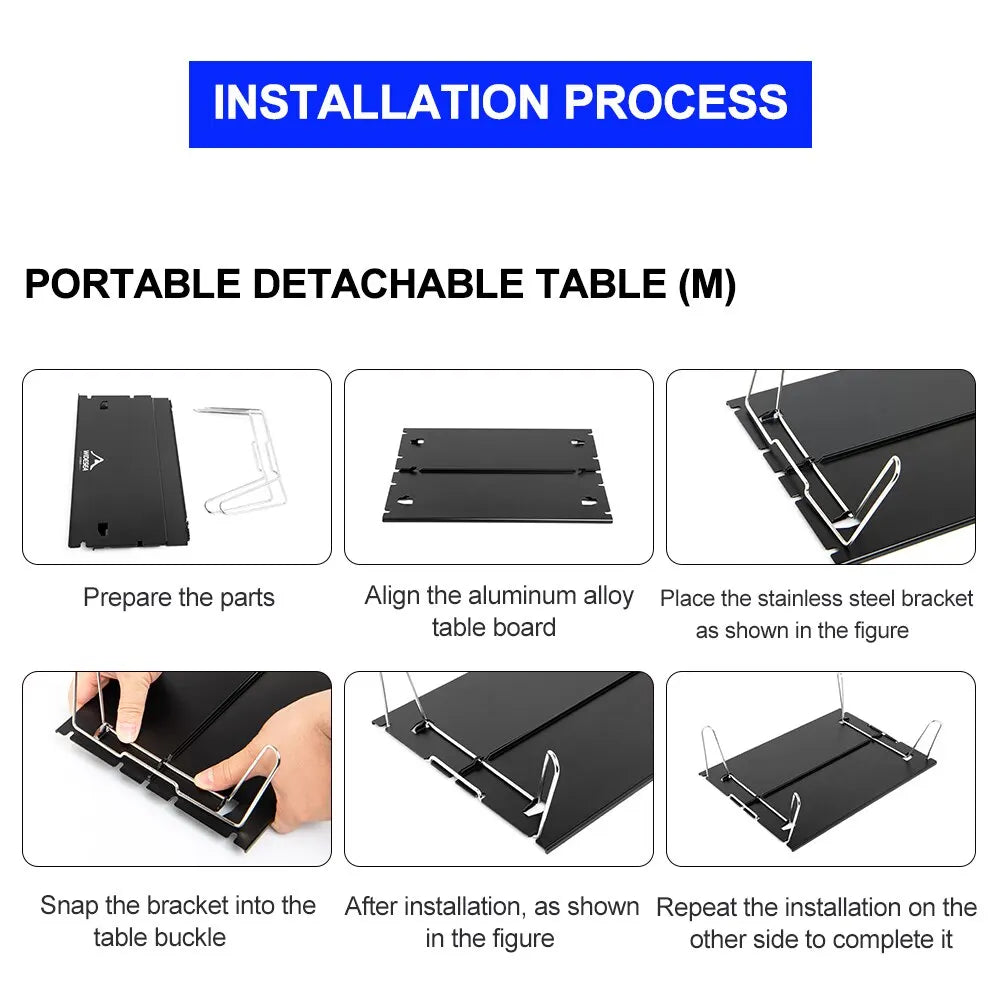 INSTALLATION PROCESS

PORTABLE DETACHABLE TABLE (M)

WIDESEA

Prepare the parts

Align the aluminum alloy table board

Place the stainless steel bracket as shown in the figure

Snap the bracket into the table buckle

After installation, as shown in the figure

Repeat the installation on the other side to complete it