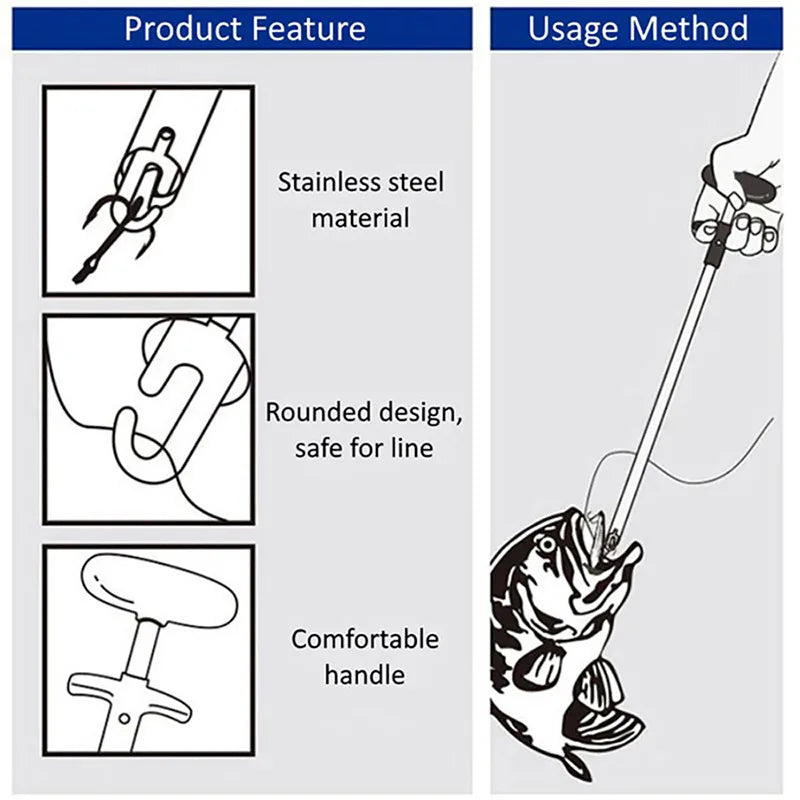 Product Feature

Stainless steel material

Rounded design, safe for line

Comfortable handle

Usage Method