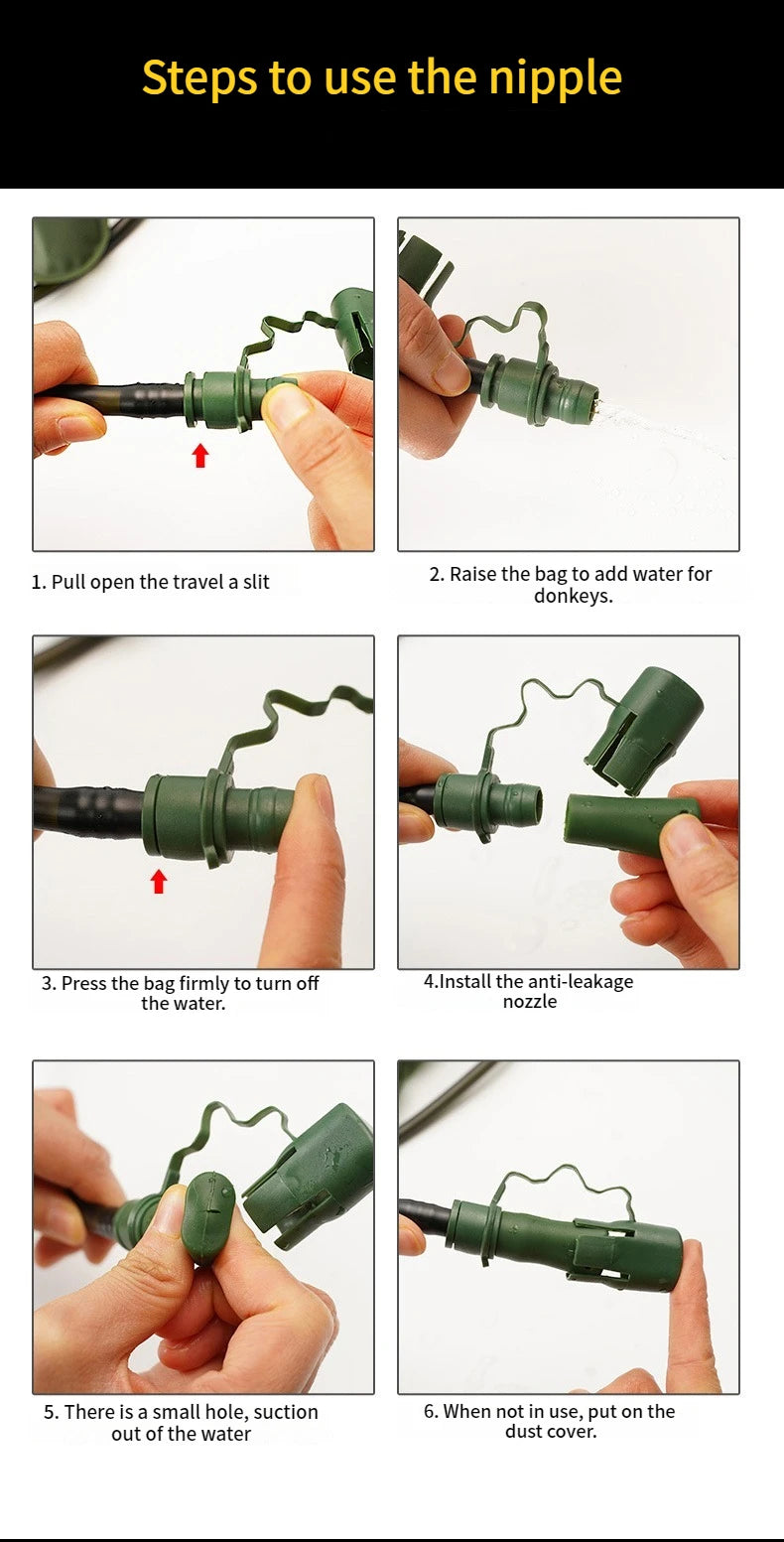 Steps to use the nipple

1. Pull open the travel a slit

2. Raise the bag to add water for donkeys.

3. Press the bag firmly to turn off the water.

4.Install the anti-leakage nozzle

5. There is a small hole, suction out of the water

6. When not in use, put on the dust cover.