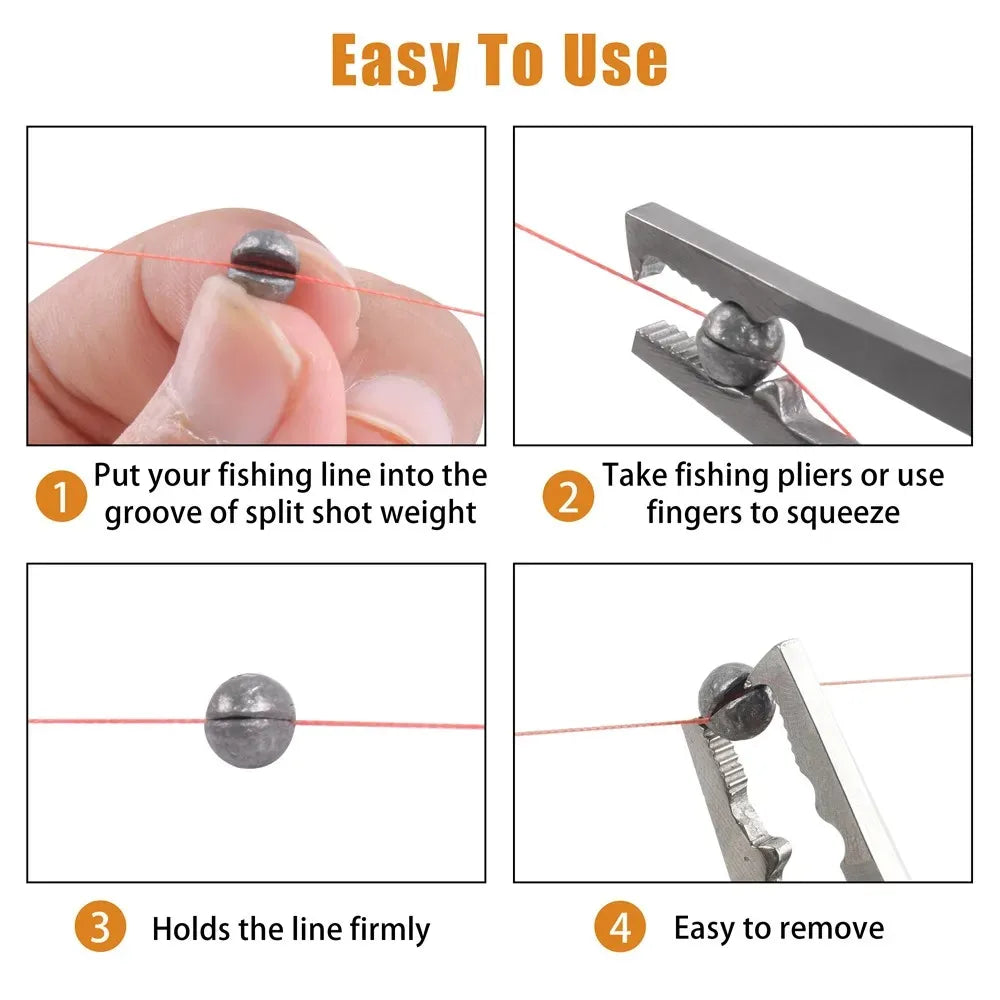 Easy To Use

1 Put your fishing line into the groove of split shot weight

2 Take fishing pliers or use fingers to squeeze

3 Holds the line firmly

4 Easy to remove