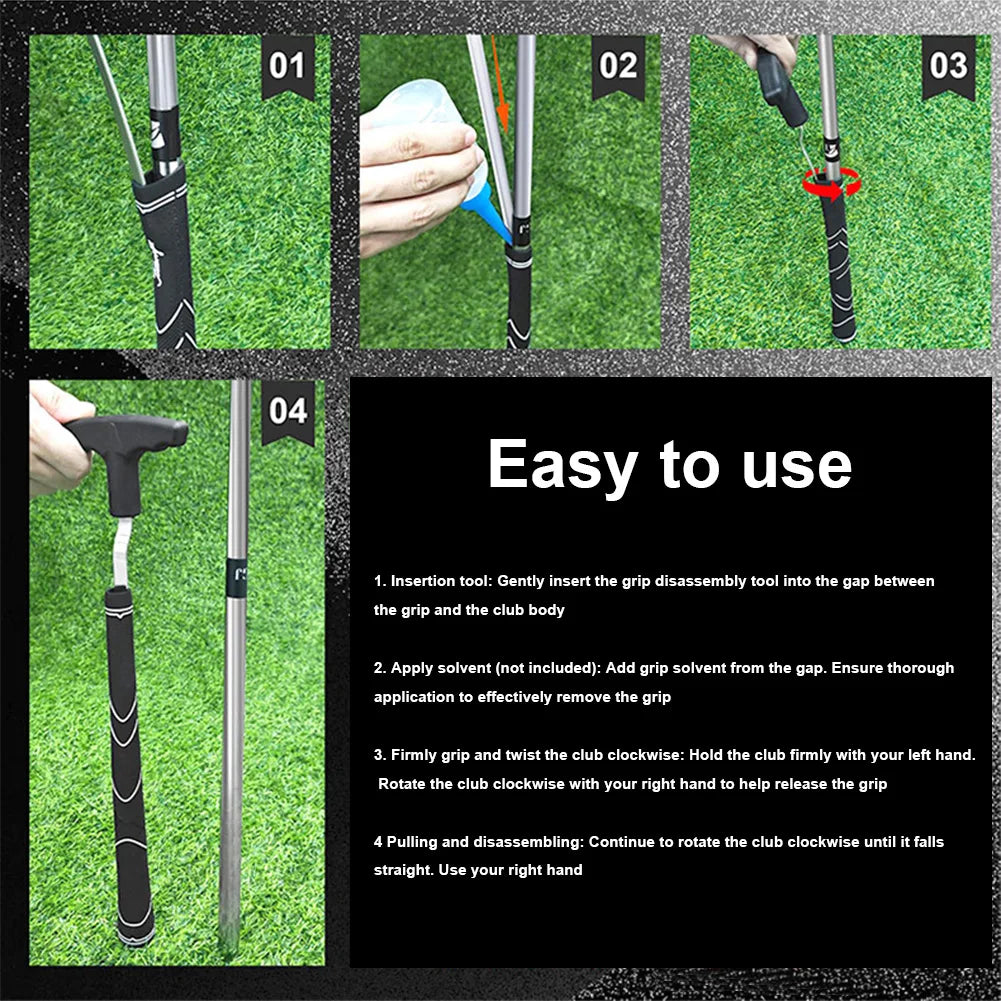 01

02

03

04

Easy to use

1. Insertion tool: Gently insert the grip disassembly tool into the gap between the grip and the club body

2. Apply solvent (not included): Add grip solvent from the gap. Ensure thorough application to effectively remove the grip

3. Firmly grip and twist the club clockwise: Hold the club firmly with your left hand. Rotate the club clockwise with your right hand to help release the grip

4 Pulling and disassembling: Continue to rotate the club clockwise until it falls straight. Use your right hand