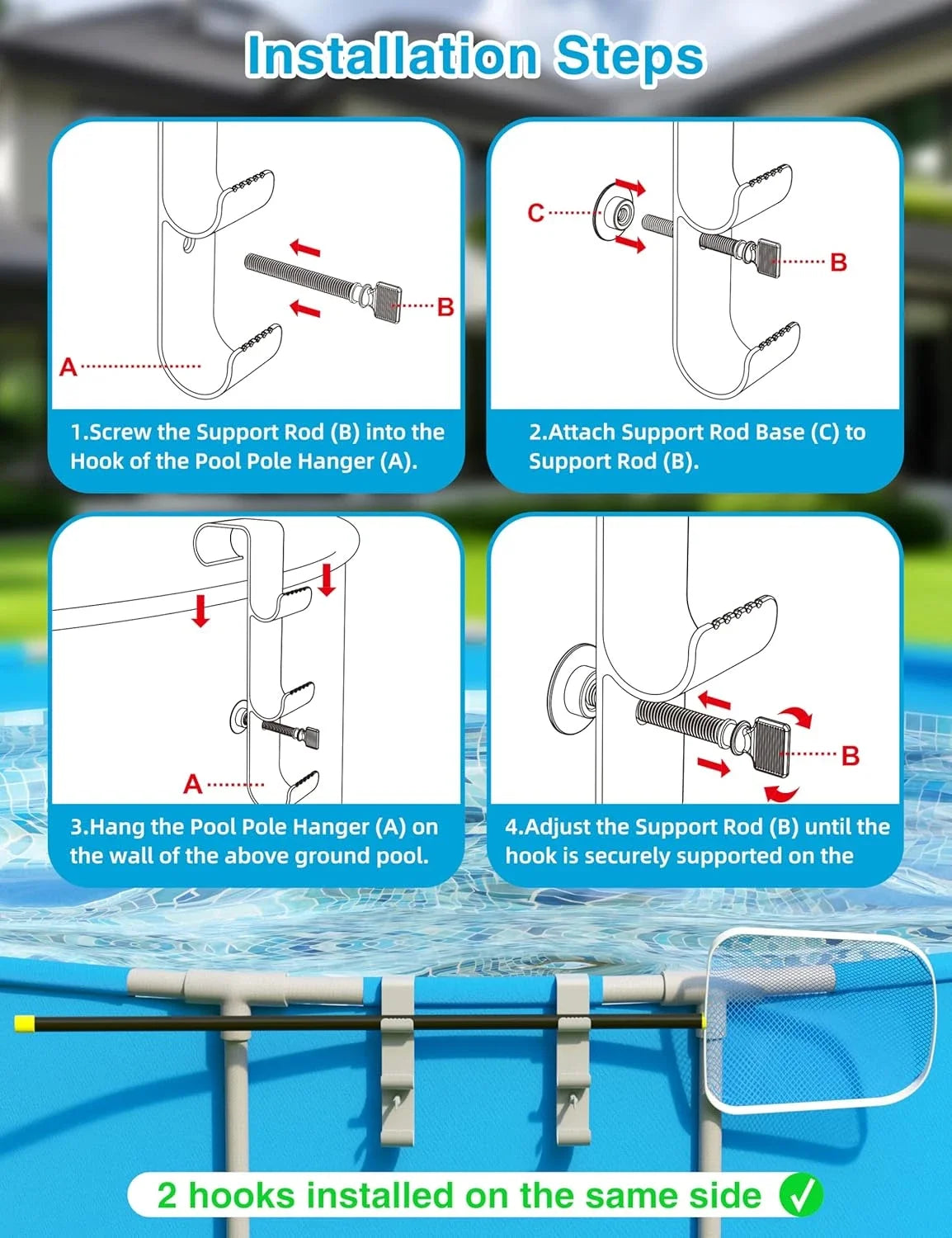 Installation Steps

B

A

1.Screw the Support Rod (B) into the Hook of the Pool Pole Hanger (A).

C

B

2.Attach Support Rod Base (C) to Support Rod (B).

A

3.Hang the Pool Pole Hanger (A) on the wall of the above ground pool.

B

4.Adjust the Support Rod (B) until the hook is securely supported on the

2 hooks installed on the same side