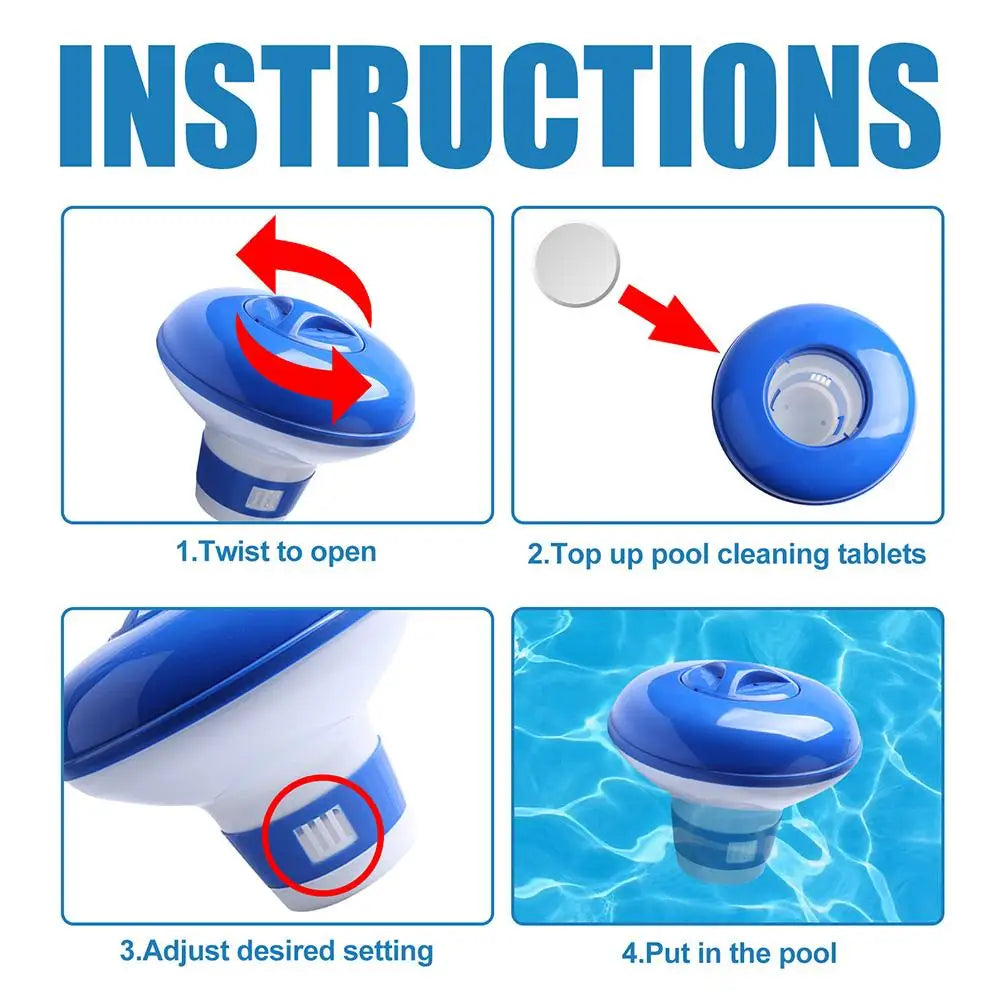 INSTRUCTIONS

1.Twist to open

2.Top up pool cleaning tablets

3.Adjust desired setting

4.Put in the pool