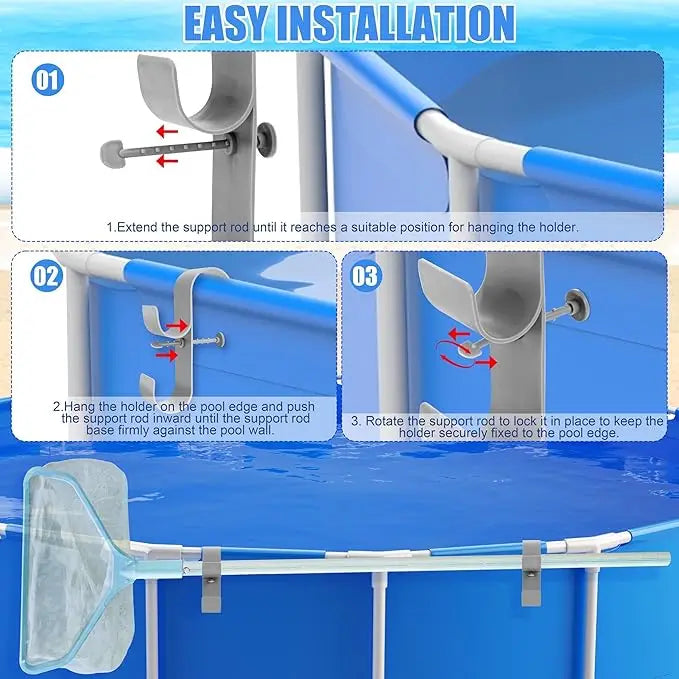 EASY INSTALLATION

01

1.Extend the support rod until it reaches a suitable position for hanging the holder.

02

2.Hang the holder on the pool edge and push the support rod inward until the support rod base firmly against the pool wall.

03

3. Rotate the support rod to lock it in place to keep the holder securely fixed to the pool edge.