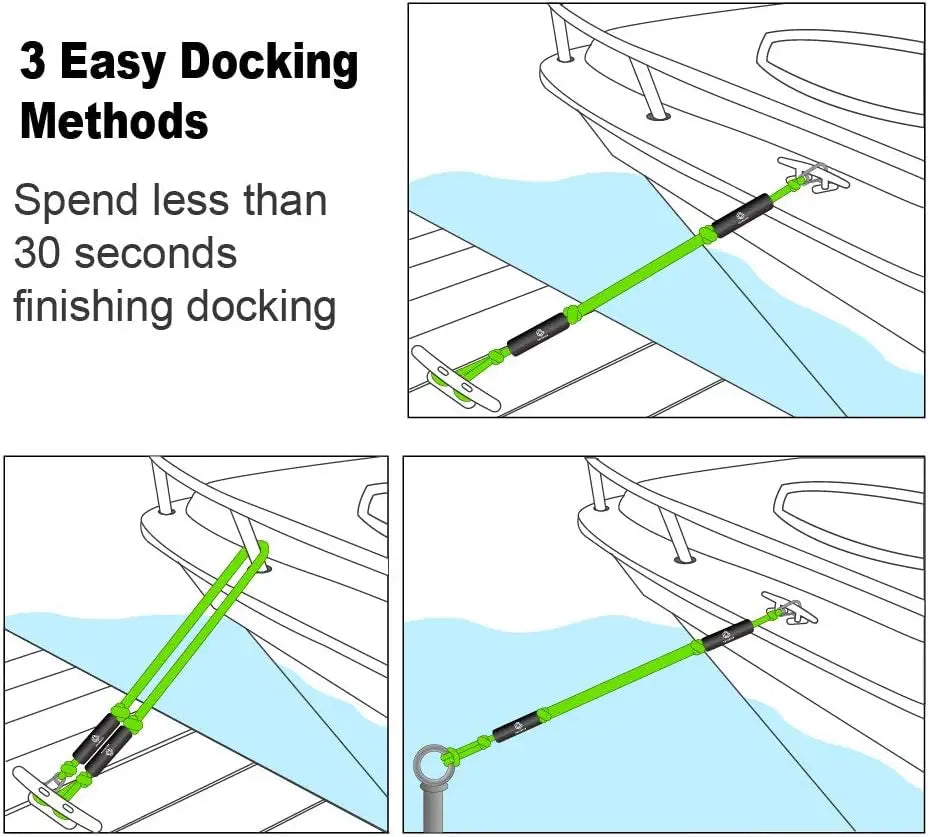 3 Easy Docking Methods

Spend less than 30 seconds finishing docking