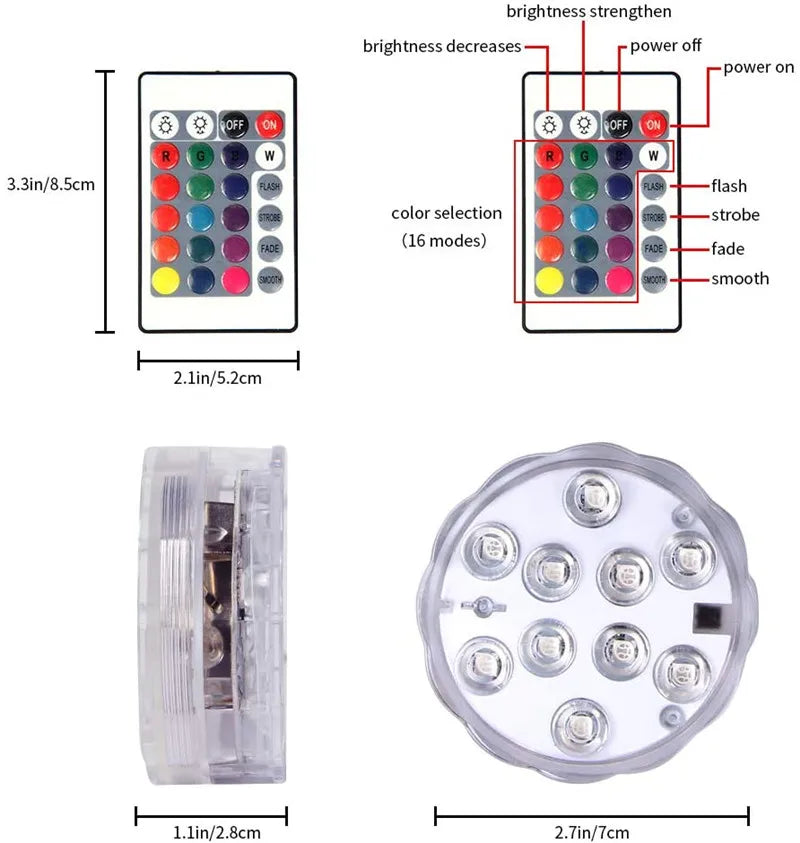 3.3in/8.5cm

OFF ON
R G B W
FLASH
STROBE
FADE
SMOOTH

2.1in/5.2cm

brightness strengthen
brightness decreases
power off
power on

OFF ON
R G B W
FLASH
STROBE
FADE
SMOOTH

color selection
(16 modes)

flash
strobe
fade
smooth

1.1in/2.8cm

2.7in/7cm